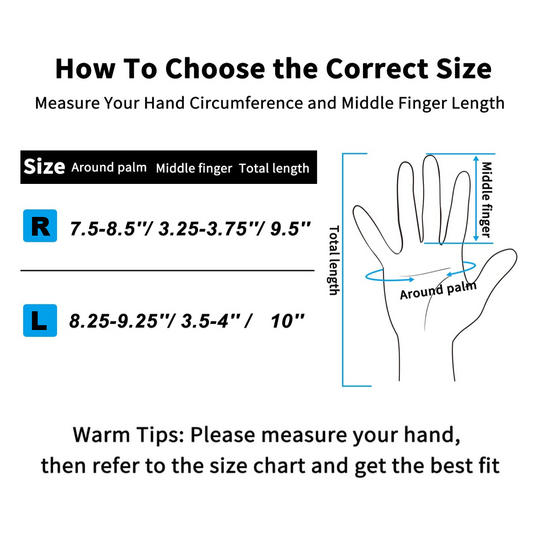 How To Choose the Correct Size

Measure Your Hand Circumference and Middle Finger Length

| Size | Around palm | Middle finger | Total length |
|---|---|---|---|
| R | 7.5-8.5''/ | 3.25-3.75''/ | 9.5'' |
| L | 8.25-9.25''/ | 3.5-4'' / | 10'' |

Total length

Middle finger

Around palm

Warm Tips: Please measure your hand, then refer to the size chart and get the best fit